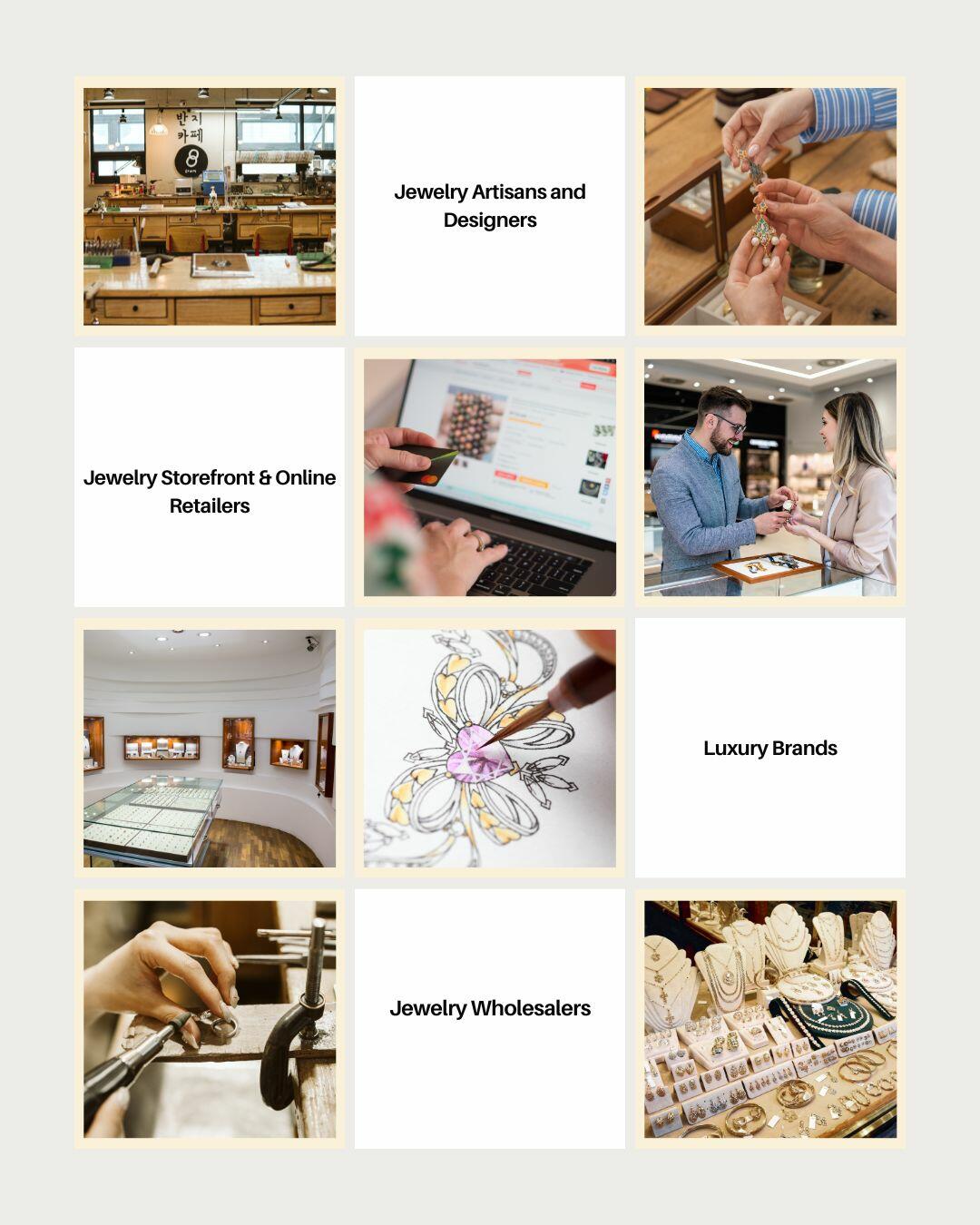 반지
카페
8

Jewelry Artisans and Designers

Jewelry Storefront & Online Retailers

Luxury Brands

Jewelry Wholesalers